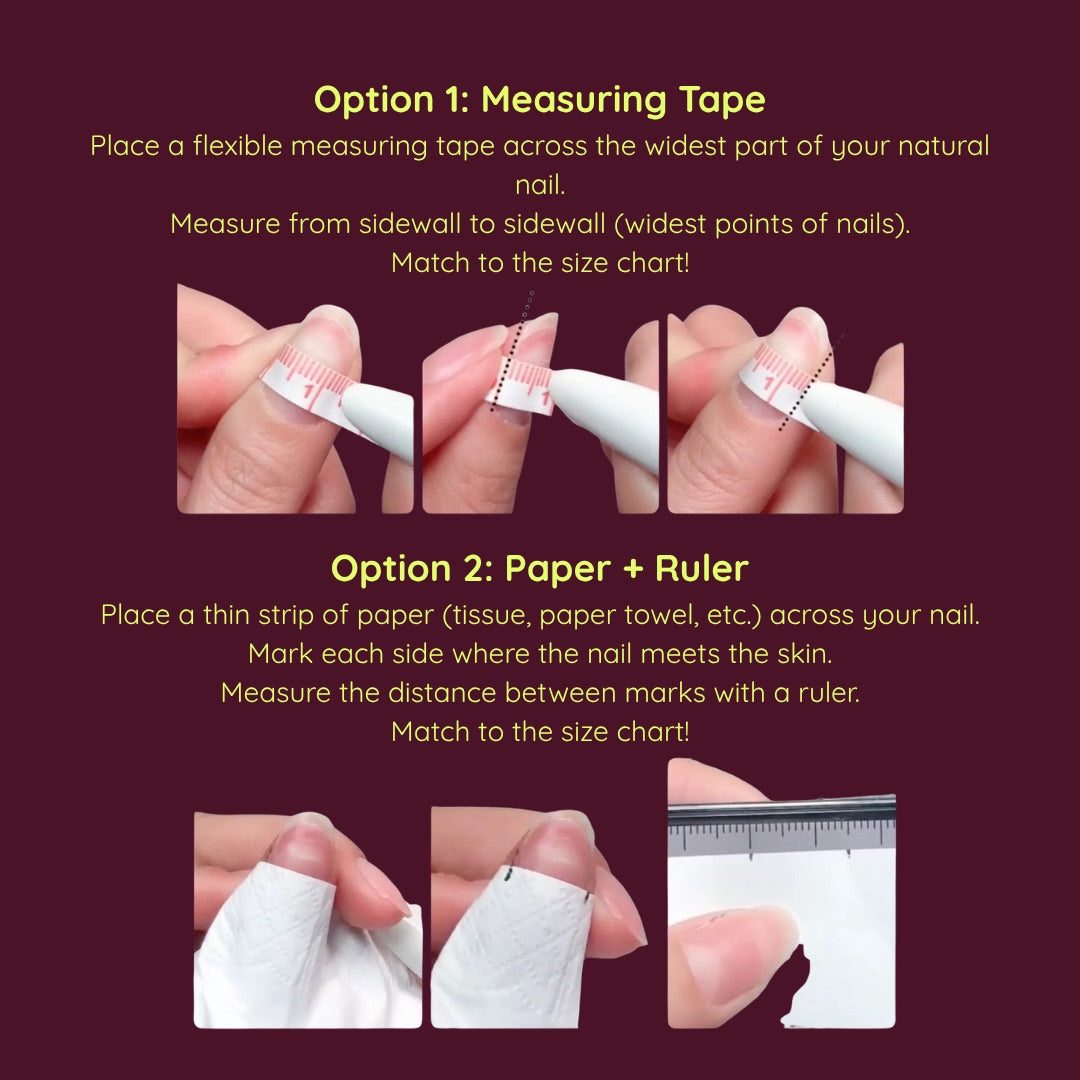 Option 1: Measuring Tape

Place a flexible measuring tape across the widest part of your natural nail.
Measure from sidewall to sidewall (widest points of nails).
Match to the size chart!

1

1

1

Option 2: Paper + Ruler

Place a thin strip of paper (tissue, paper towel, etc.) across your nail.
Mark each side where the nail meets the skin.
Measure the distance between marks with a ruler.
Match to the size chart!